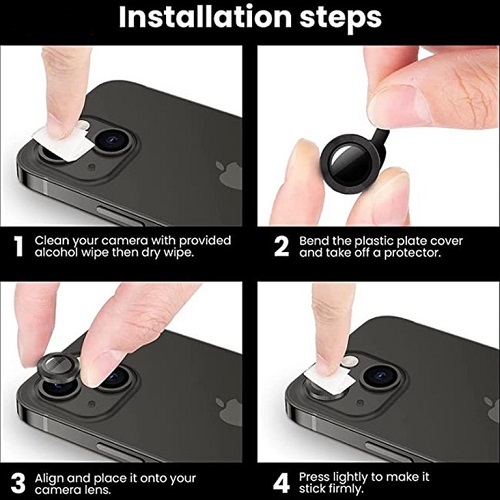 Installation steps

1 Clean your camera with provided alcohol wipe then dry wipe.

2 Bend the plastic plate cover and take off a protector.

3 Align and place it onto your camera lens.

4 Press lightly to make it stick firmly.