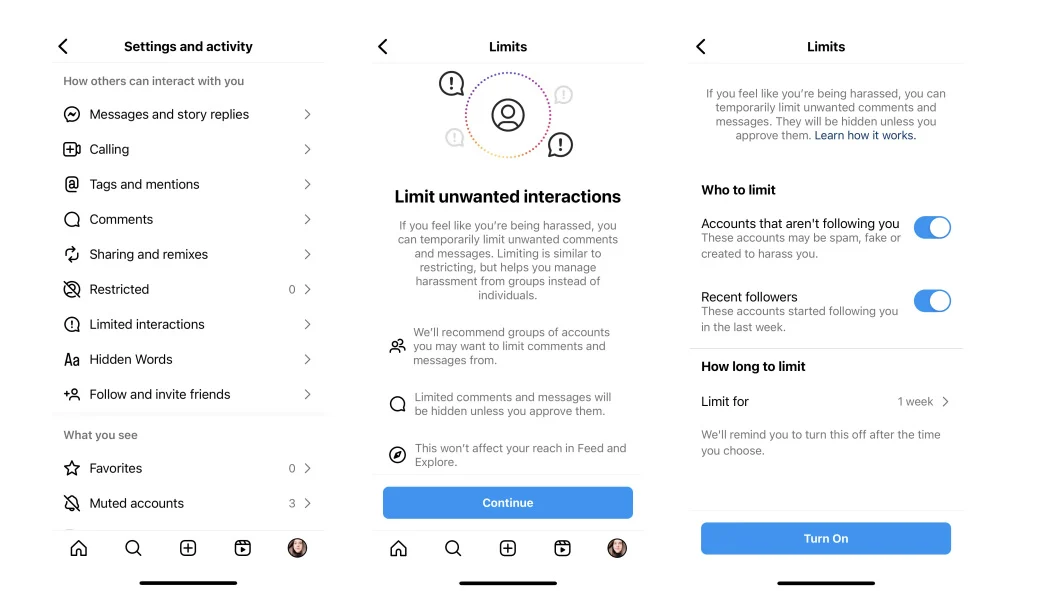 Settings and activity

How others can interact with you

Messages and story replies

Calling

Tags and mentions

Comments

Sharing and remixes

Restricted 0

Limited interactions

Aa Hidden Words

Follow and invite friends

What you see

Favorites 0

Muted accounts 3

Limits

Limit unwanted interactions

If you feel like you're being harassed, you can temporarily limit unwanted comments and messages. Limiting is similar to restricting, but helps you manage harassment from groups instead of individuals.

We'll recommend groups of accounts you may want to limit comments and messages from.

Limited comments and messages will be hidden unless you approve them.

This won't affect your reach in Feed and Explore.

Continue

Limits

If you feel like you're being harassed, you can temporarily limit unwanted comments and messages. They will be hidden unless you approve them. Learn how it works.

Who to limit

Accounts that aren't following you
These accounts may be spam, fake or created to harass you.

Recent followers
These accounts started following you in the last week.

How long to limit

Limit for 1 week

We'll remind you to turn this off after the time you choose.

Turn On